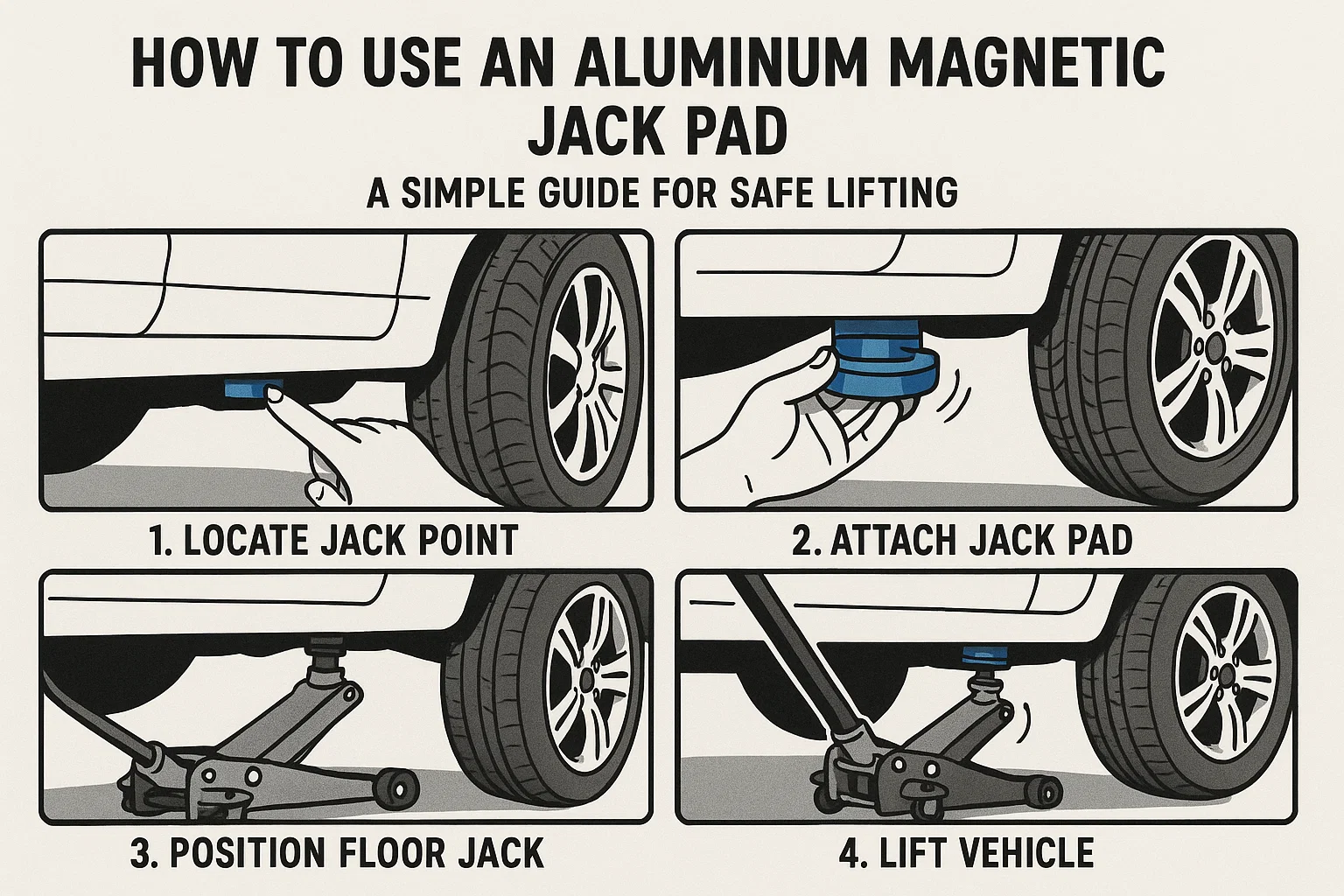 HOW TO USE AN ALUMINUM MAGNETIC JACK PAD

A SIMPLE GUIDE FOR SAFE LIFTING

1. LOCATE JACK POINT

2. ATTACH JACK PAD

3. POSITION FLOOR JACK

4. LIFT VEHICLE